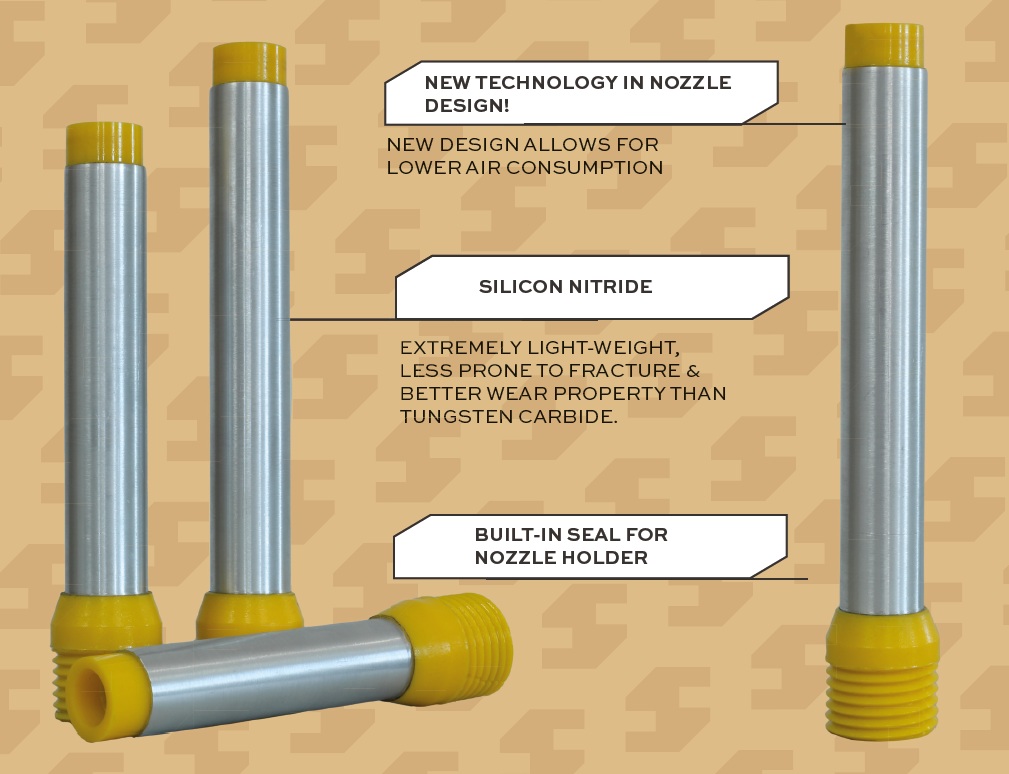 NEW TECHNOLOGY IN NOZZLE DESIGN!

NEW DESIGN ALLOWS FOR LOWER AIR CONSUMPTION

SILICON NITRIDE

EXTREMELY LIGHT-WEIGHT, LESS PRONE TO FRACTURE & BETTER WEAR PROPERTY THAN TUNGSTEN CARBIDE.

BUILT-IN SEAL FOR NOZZLE HOLDER